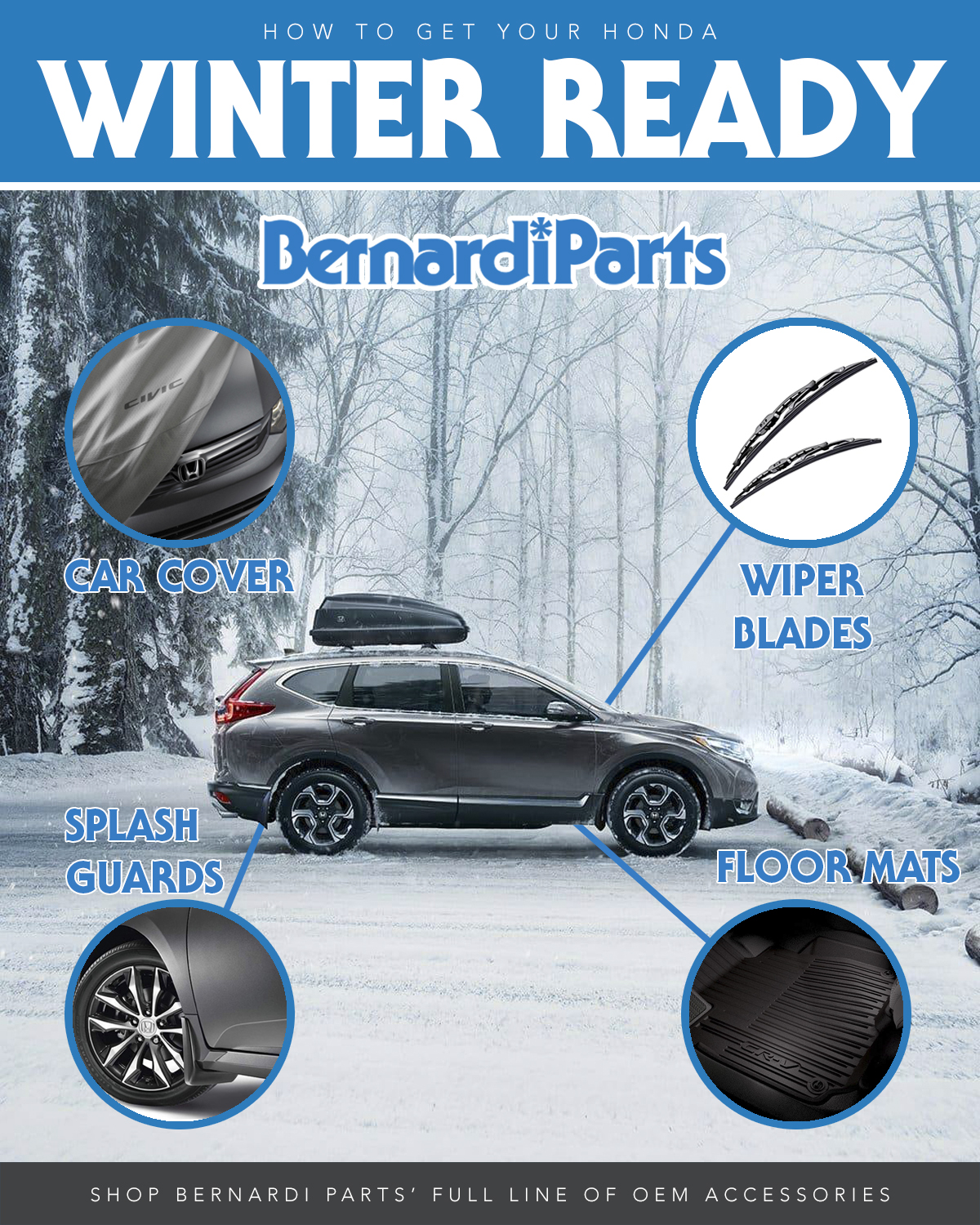 HOW TO GET YOUR HONDA

WINTER READY

BernardiParts

CIVIC

CAR COVER

WIPER BLADES

SPLASH GUARDS

FLOOR MATS

CR-V

SHOP BERNARDI PARTS' FULL LINE OF OEM ACCESSORIES